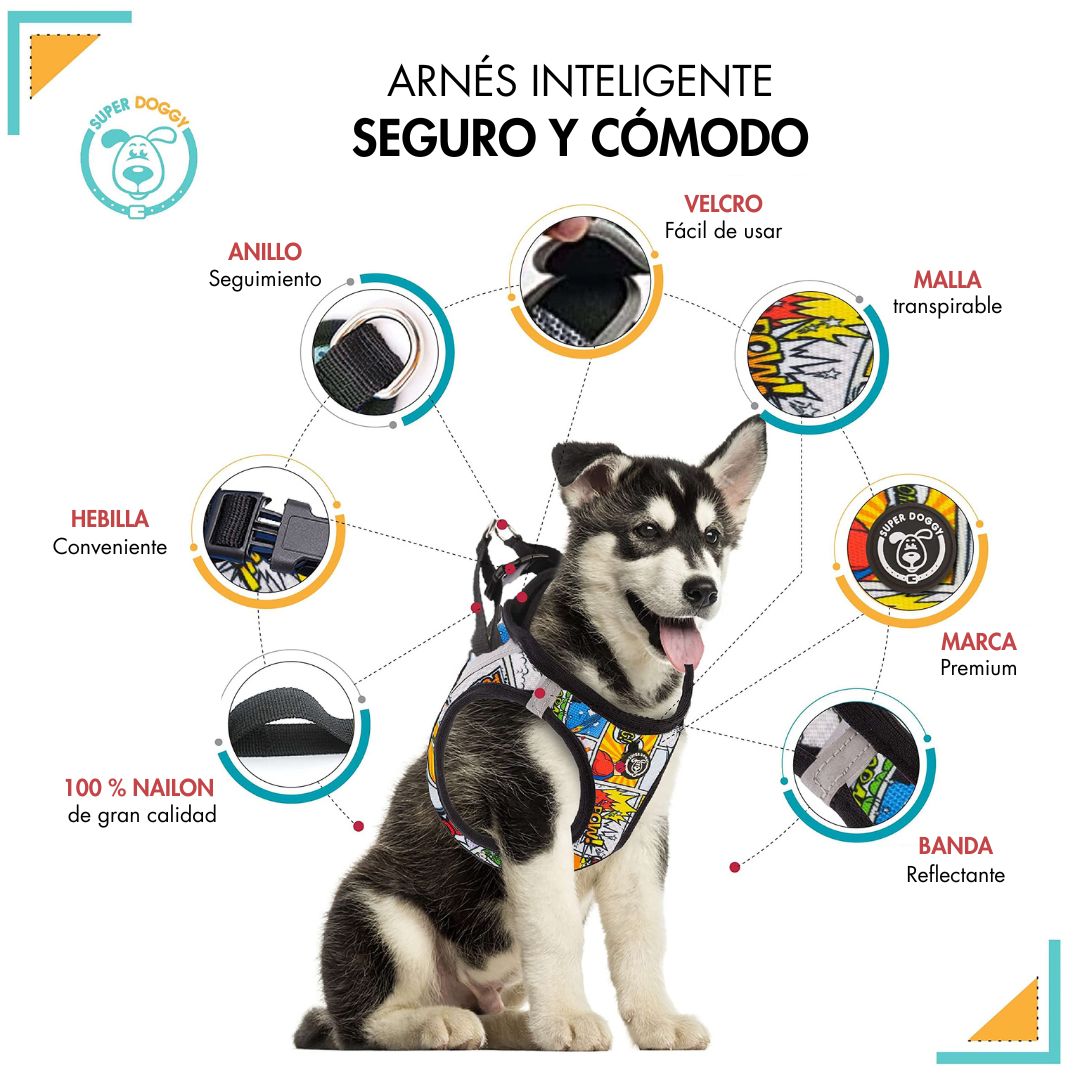 SUPER DOGGY

ARNÉS INTELIGENTE
SEGURO Y CÓMODO

VELCRO
Fácil de usar

ANILLO
Seguimiento

MALLA
transpirable

HEBILLA
Conveniente

SUPER DOGGY

MARCA
Premium

100 % NAILON
de gran calidad

BANDA
Reflectante