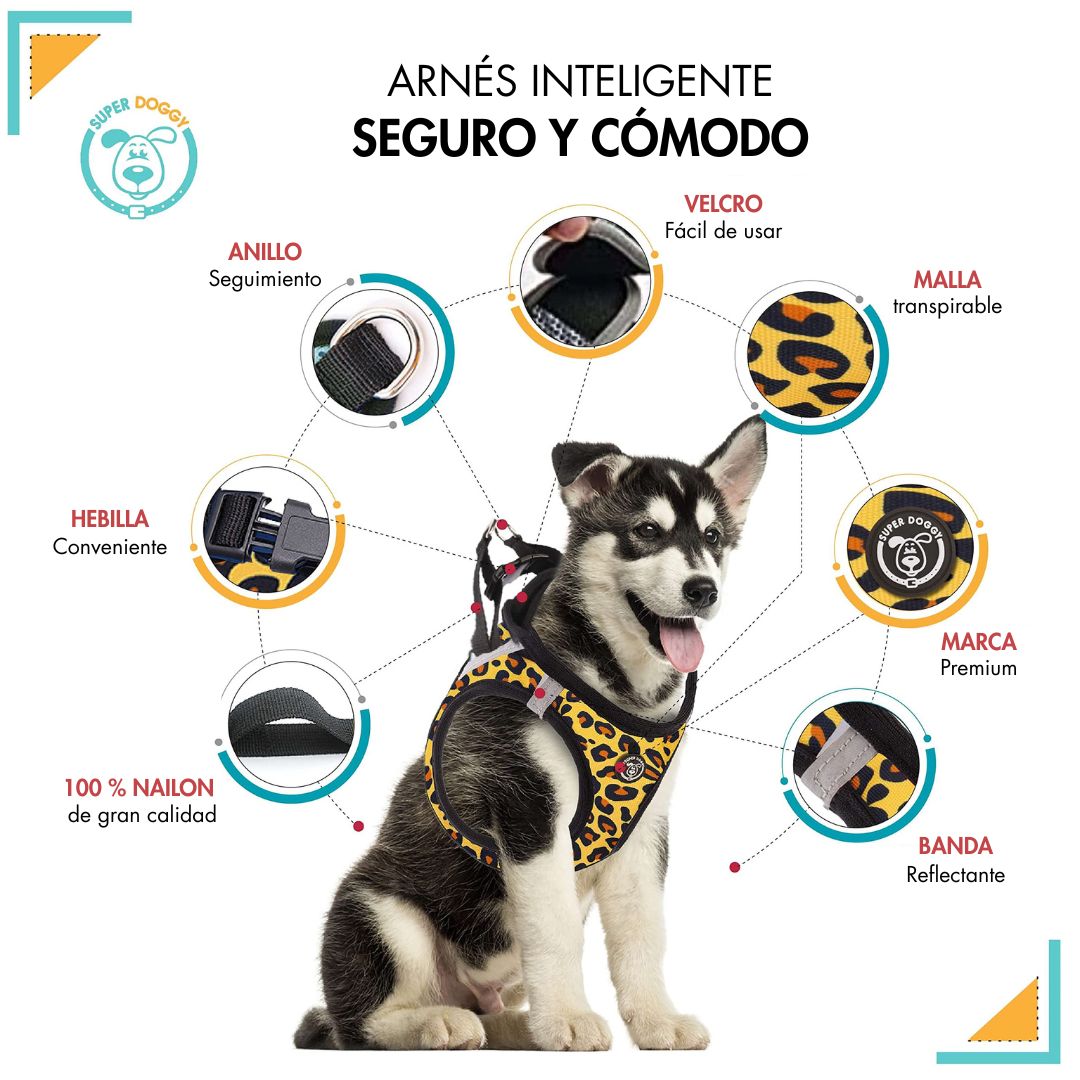 SUPER DOGGY

ARNÉS INTELIGENTE
SEGURO Y CÓMODO

VELCRO
Fácil de usar

ANILLO
Seguimiento

MALLA
transpirable

HEBILLA
Conveniente

SUPER DOGGY

MARCA
Premium

100 % NAILON
de gran calidad

BANDA
Reflectante