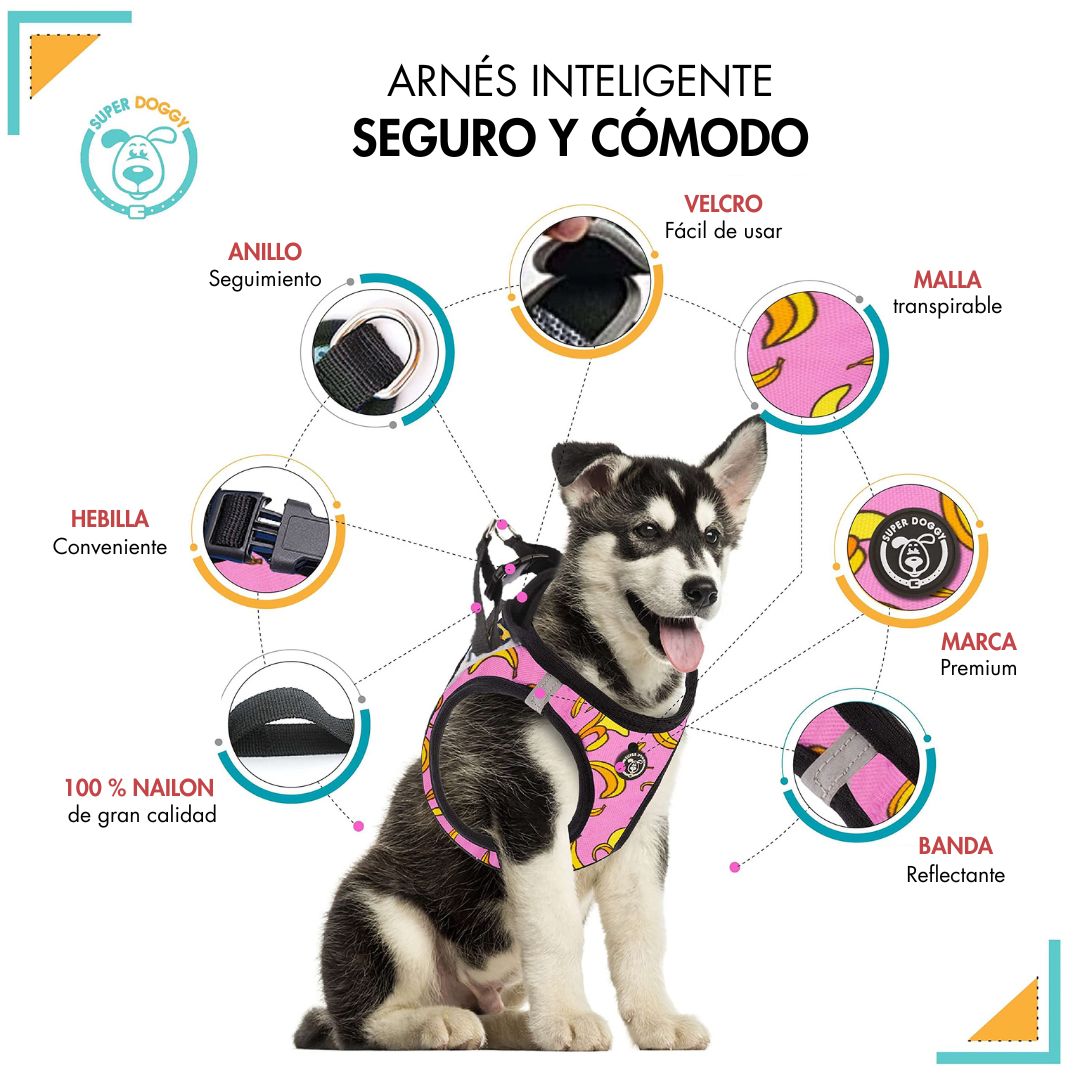 SUPER DOGGY

ARNÉS INTELIGENTE
SEGURO Y CÓMODO

VELCRO
Fácil de usar

ANILLO
Seguimiento

MALLA
transpirable

HEBILLA
Conveniente

SUPER DOGGY

MARCA
Premium

100 % NAILON
de gran calidad

BANDA
Reflectante